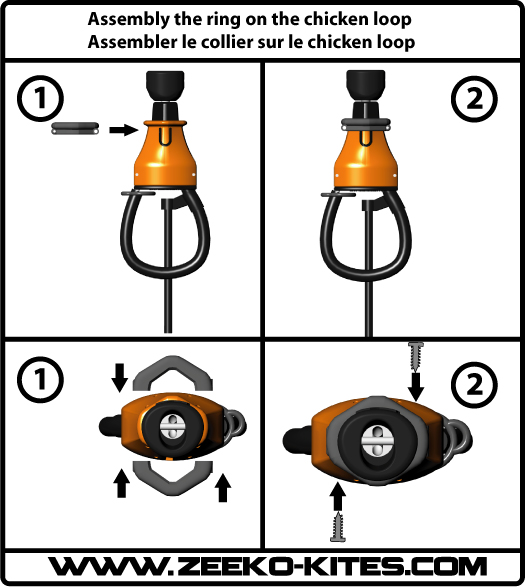 Assembly the ring on the chicken loop
Assembler le collier sur le chicken loop

1

2

1

2

WWW.ZEEKO-KITES.COM